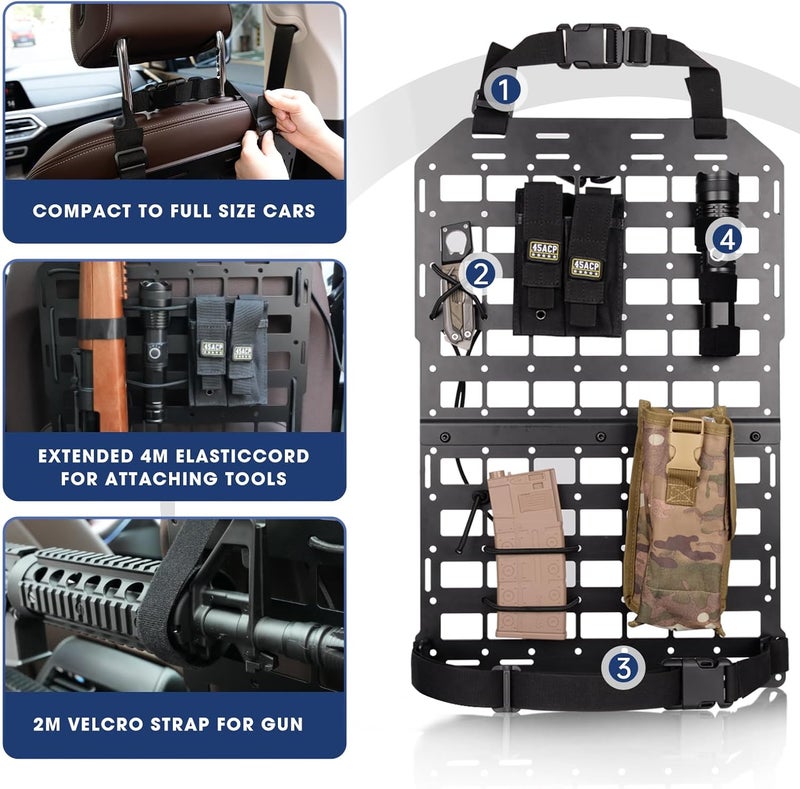 COMPACT TO FULL SIZE CARS

45ACP

45ACP

EXTENDED 4M ELASTICCORD FOR ATTACHING TOOLS

2M VELCRO STRAP FOR GUN

1

2

45ACP

45ACP

4

3